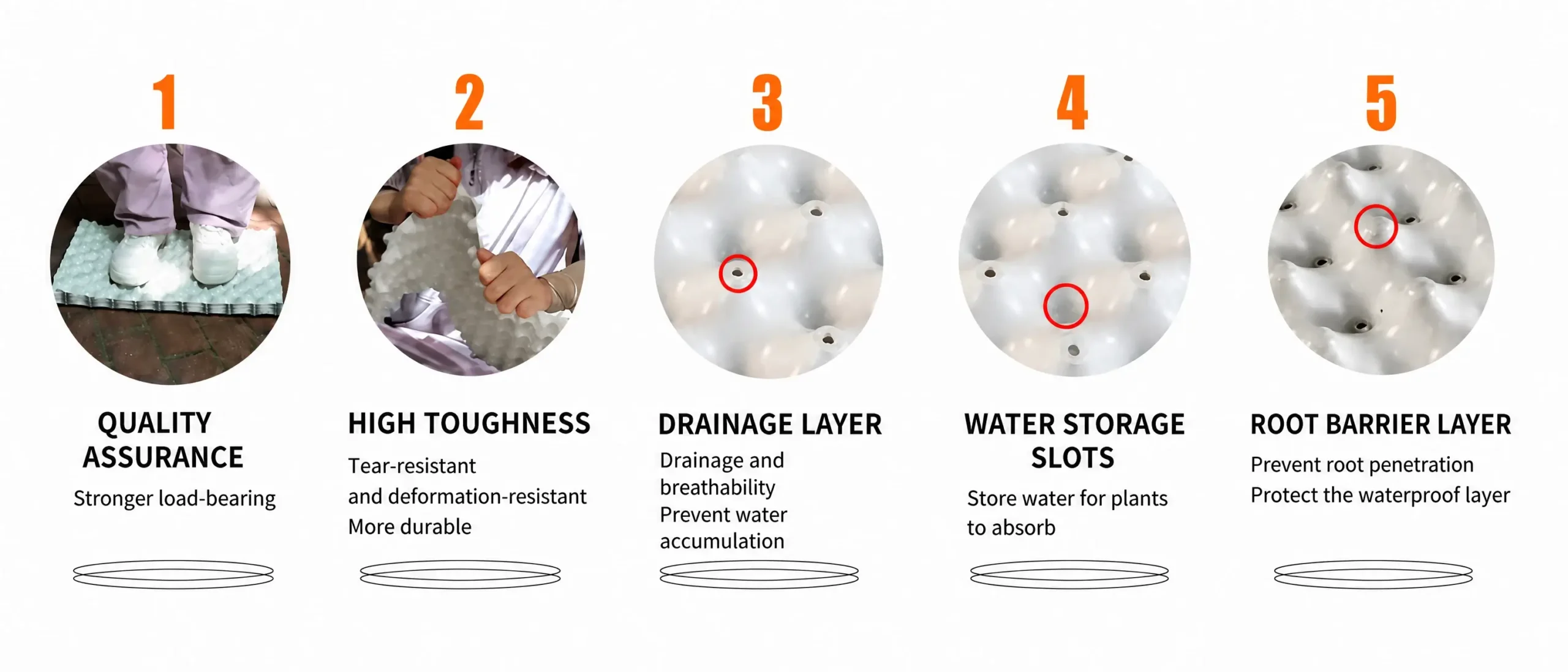 1

QUALITY ASSURANCE

Stronger load-bearing

2

HIGH TOUGHNESS

Tear-resistant
and deformation-resistant
More durable

3

DRAINAGE LAYER

Drainage and breathability
Prevent water accumulation

4

WATER STORAGE SLOTS

Store water for plants to absorb

5

ROOT BARRIER LAYER

Prevent root penetration
Protect the waterproof layer